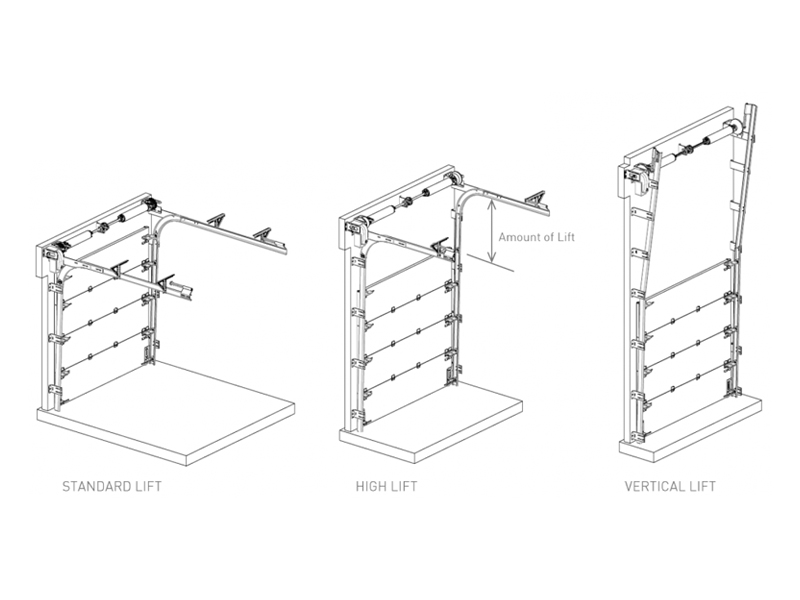 Amount of Lift

STANDARD LIFT

HIGH LIFT

VERTICAL LIFT